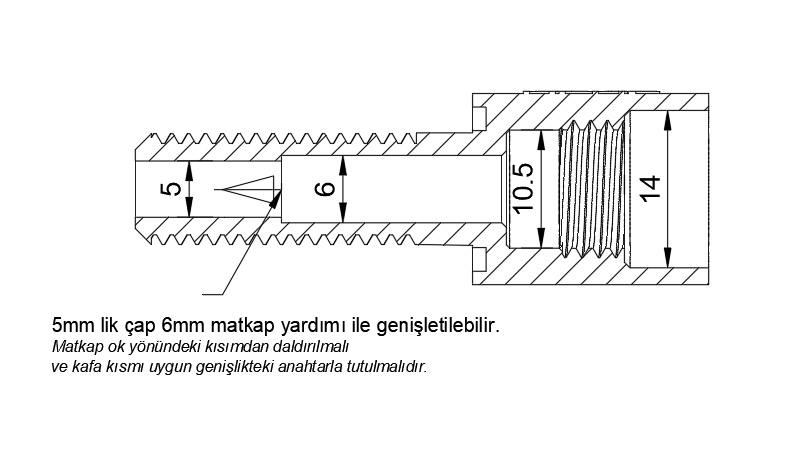 5

6

10.5

14

5mm lik çap 6mm matkap yardımı ile genişletilebilir.
Matkap ok yönündeki kısımdan daldırılmalı ve kafa kısmı uygun genişlikteki anahtarla tutulmalıdır.